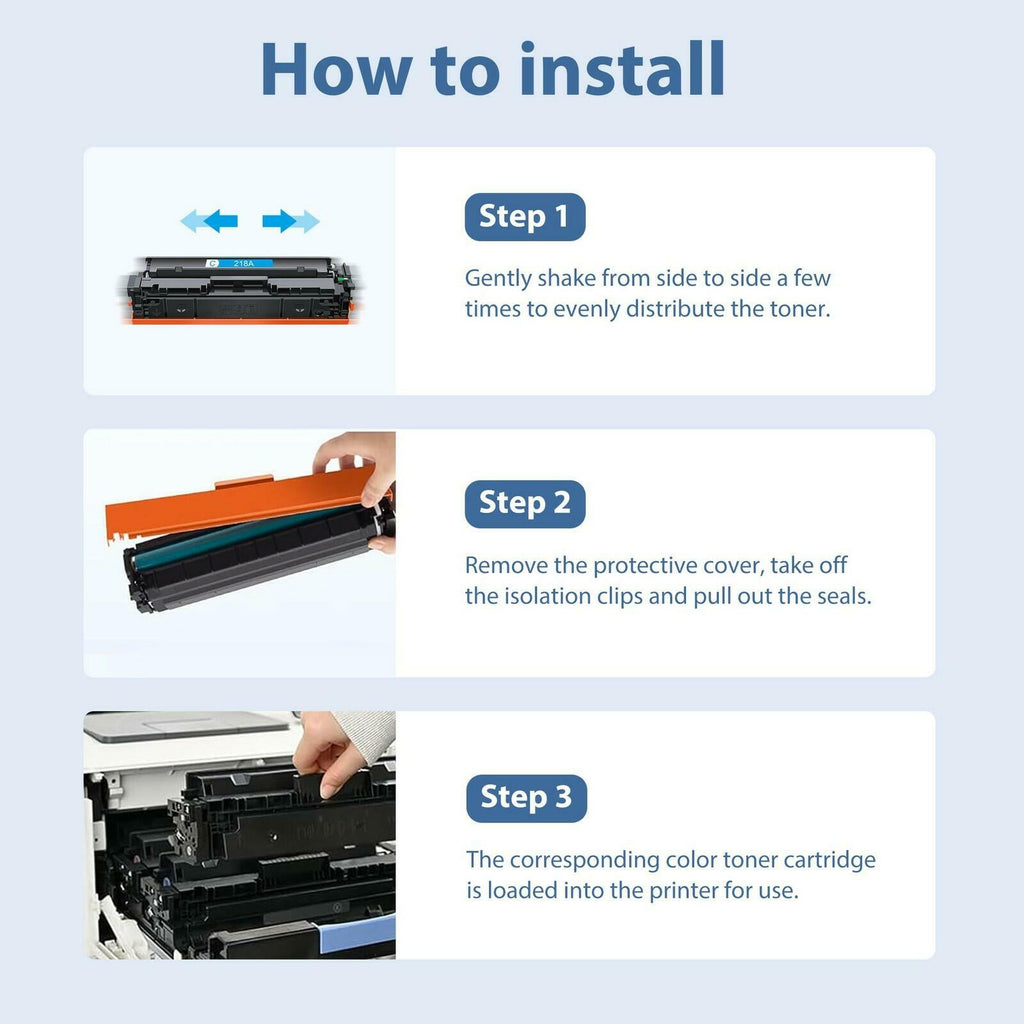 How to install

C 218A

Step 1

Gently shake from side to side a few times to evenly distribute the toner.

Step 2

Remove the protective cover, take off the isolation clips and pull out the seals.

Step 3

The corresponding color toner cartridge is loaded into the printer for use.