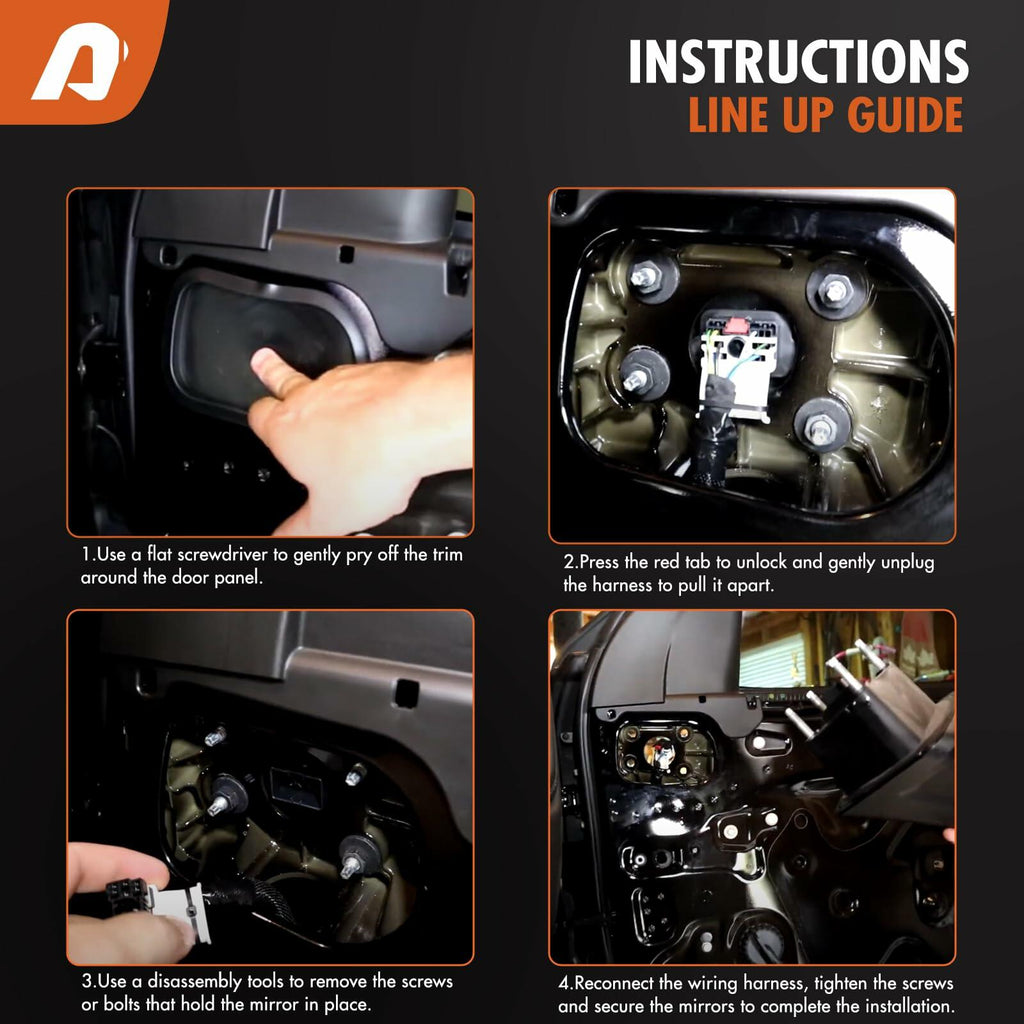 INSTRUCTIONS
LINE UP GUIDE

1.Use a flat screwdriver to gently pry off the trim around the door panel.

2.Press the red tab to unlock and gently unplug the harness to pull it apart.

3.Use a disassembly tools to remove the screws or bolts that hold the mirror in place.

4.Reconnect the wiring harness, tighten the screws and secure the mirrors to complete the installation.