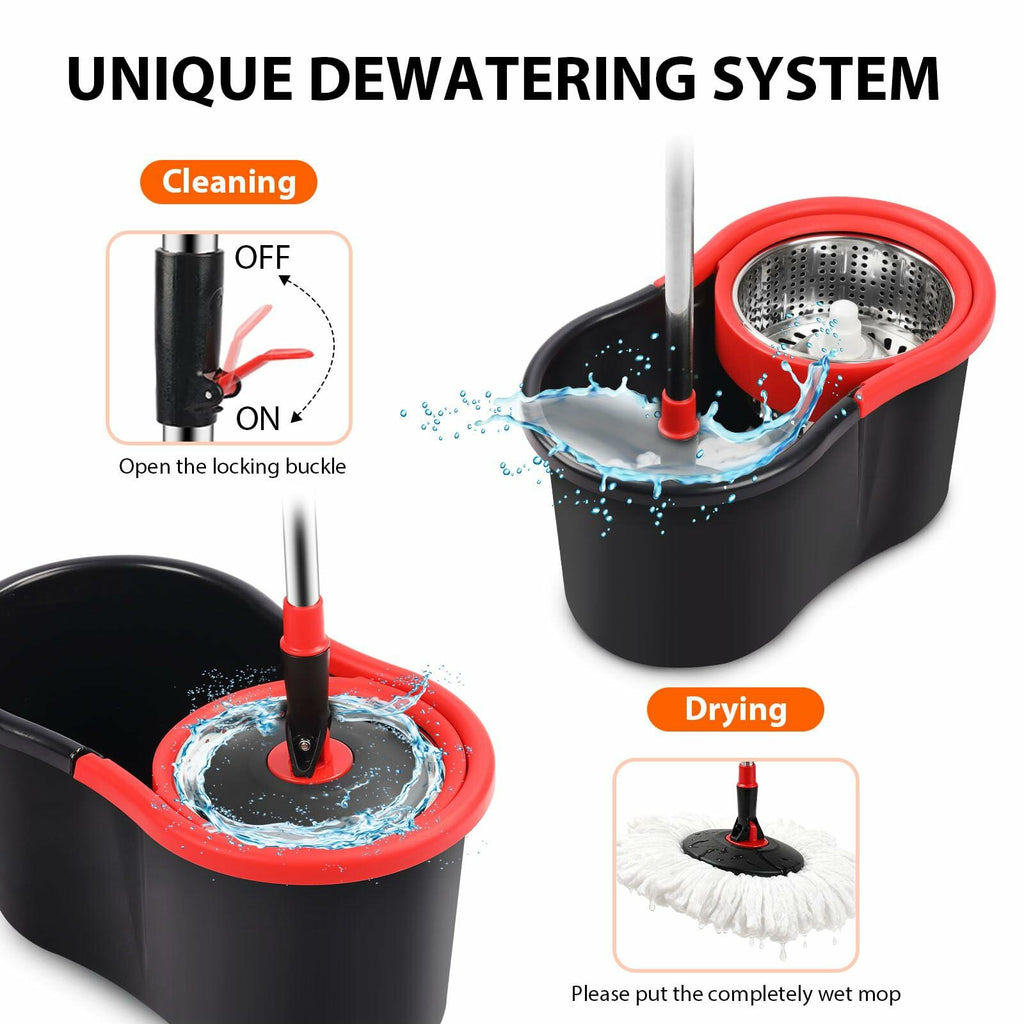 UNIQUE DEWATERING SYSTEM

Cleaning

OFF

ON

Open the locking buckle

Drying

Please put the completely wet mop