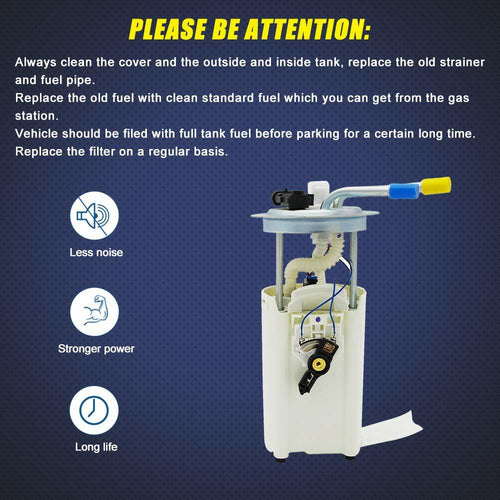 PLEASE BE ATTENTION:

Always clean the cover and the outside and inside tank, replace the old strainer and fuel pipe.
Replace the old fuel with clean standard fuel which you can get from the gas station.
Vehicle should be filed with full tank fuel before parking for a certain long time.
Replace the filter on a regular basis.

Less noise

Stronger power

Long life