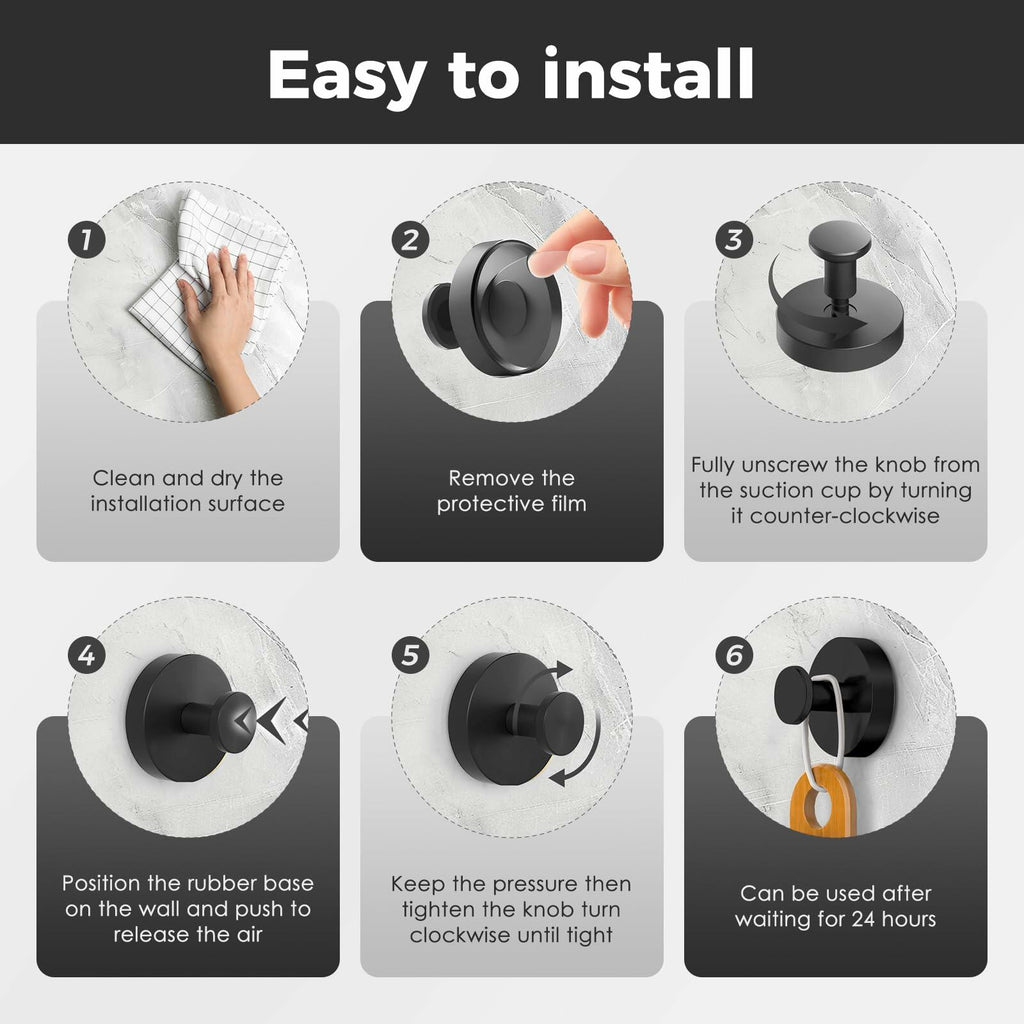 Easy to install

1

Clean and dry the installation surface

2

Remove the protective film

3

Fully unscrew the knob from the suction cup by turning it counter-clockwise

4

Position the rubber base on the wall and push to release the air

5

Keep the pressure then tighten the knob turn clockwise until tight

6

Can be used after waiting for 24 hours