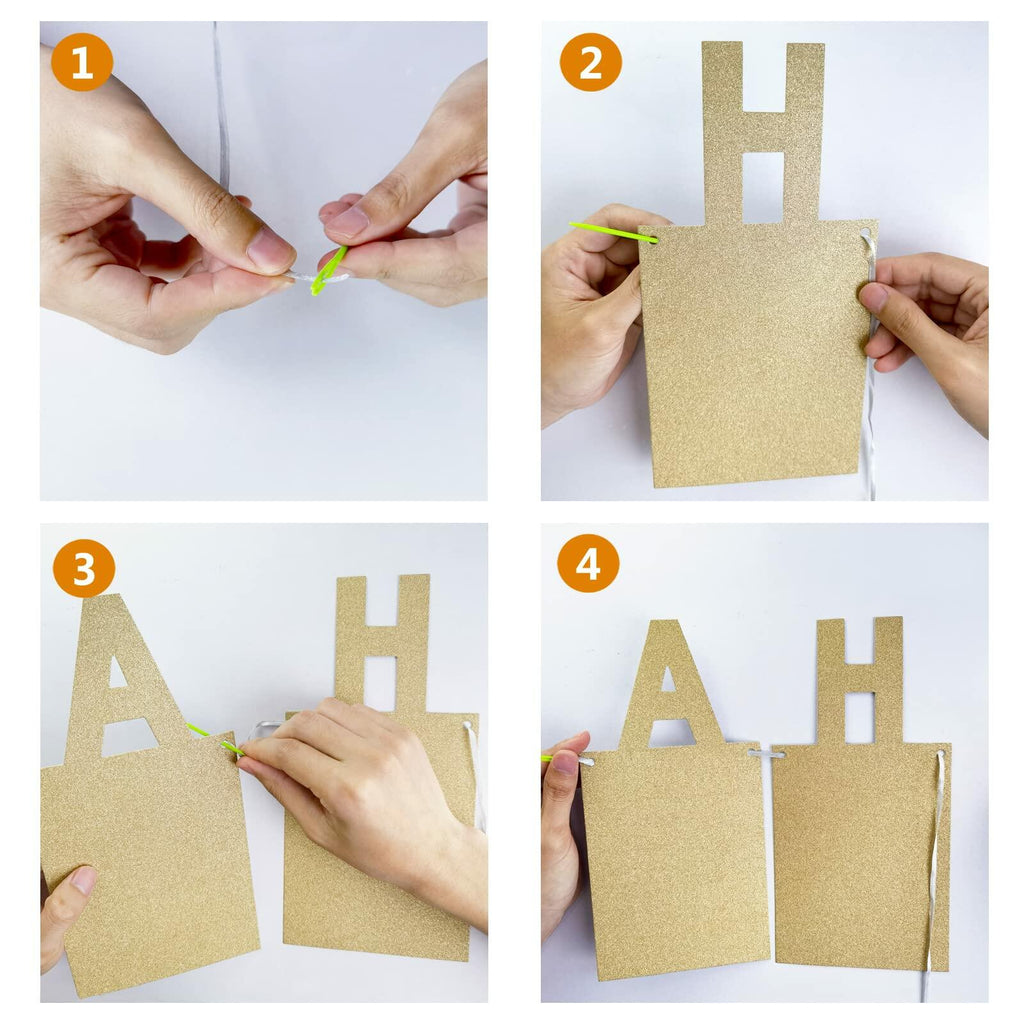 1
2
H
3
A
H
4
A
H