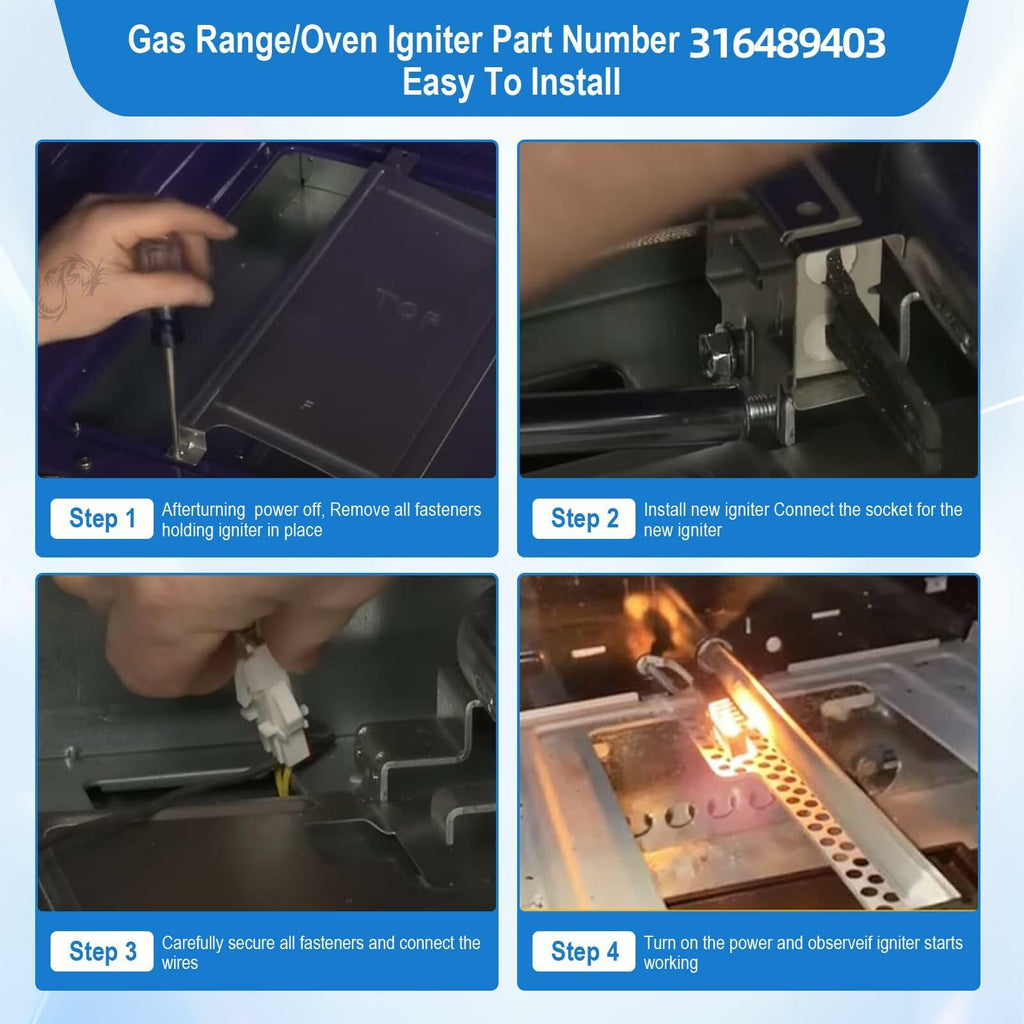 Gas Range/Oven Igniter Part Number 316489403
Easy To Install

TOP

Step 1
Afterturning power off, Remove all fasteners holding igniter in place

Step 2
Install new igniter Connect the socket for the new igniter

Step 3
Carefully secure all fasteners and connect the wires

Step 4
Turn on the power and observeif igniter starts working