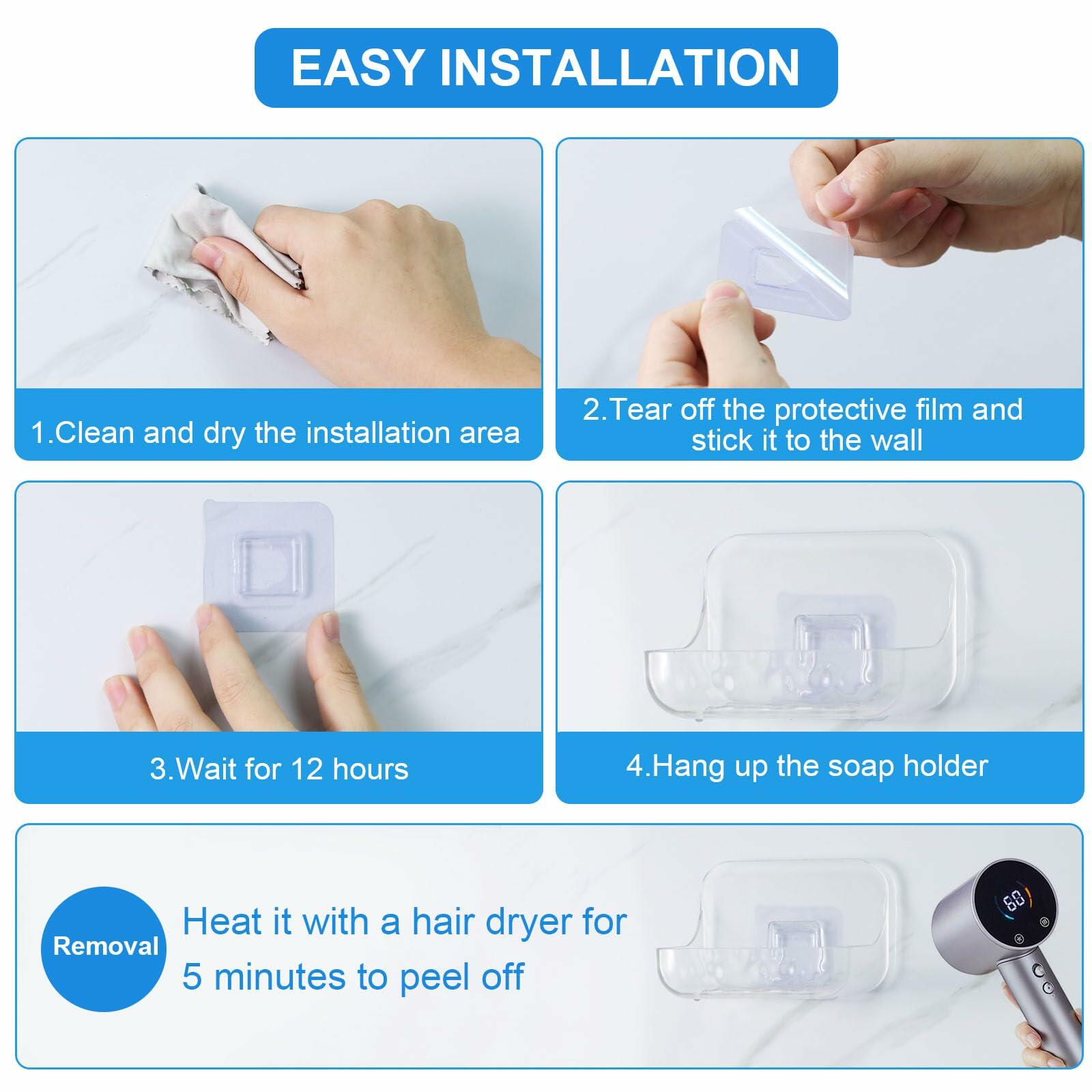 EASY INSTALLATION

1.Clean and dry the installation area

2.Tear off the protective film and stick it to the wall

3.Wait for 12 hours

4.Hang up the soap holder

Removal

Heat it with a hair dryer for 5 minutes to peel off

60