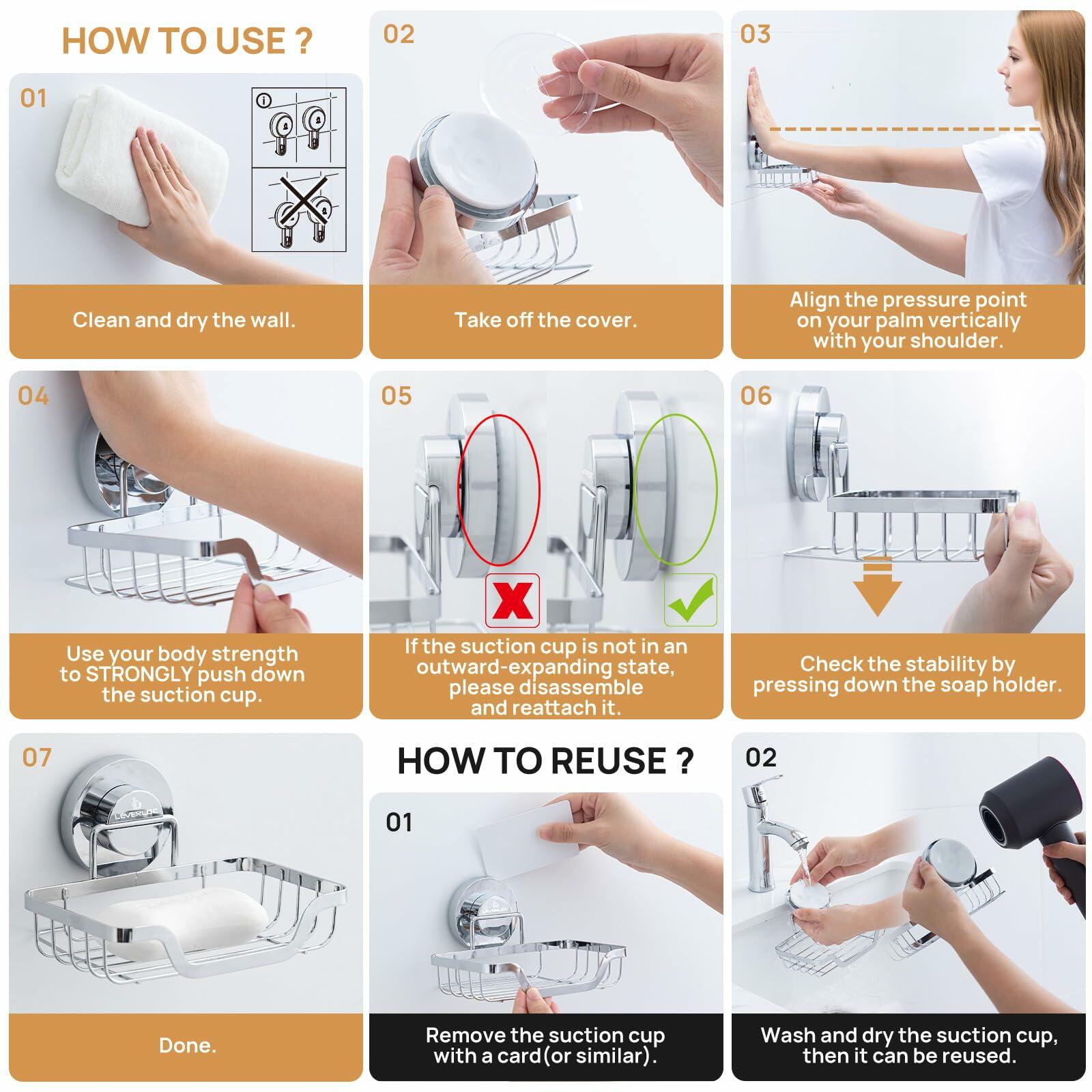 HOW TO USE ?

01

Clean and dry the wall.

02

Take off the cover.

03

Align the pressure point on your palm vertically with your shoulder.

04

Use your body strength to STRONGLY push down the suction cup.

05

If the suction cup is not in an outward-expanding state, please disassemble and reattach it.

06

Check the stability by pressing down the soap holder.

07

LEVERLOC

Done.

HOW TO REUSE ?

01

LEVERLOC

Remove the suction cup with a card(or similar).

02

Wash and dry the suction cup, then it can be reused.