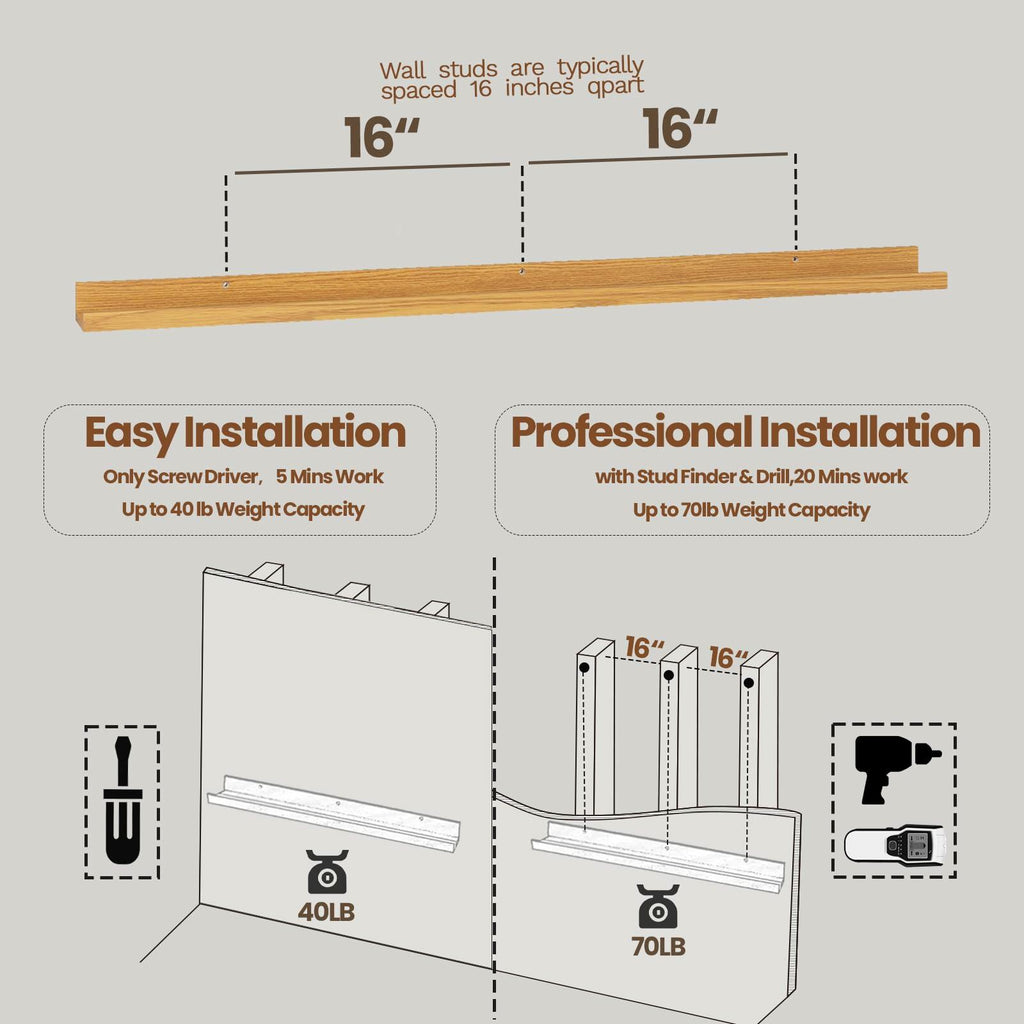 Wall studs are typically spaced 16 inches qpart

16“

16“

Easy Installation

Only Screw Driver,　5 Mins Work

Up to 40 lb Weight Capacity

Professional Installation

with Stud Finder & Drill,20 Mins work

Up to 70lb Weight Capacity

16“

16“

40LB

70LB