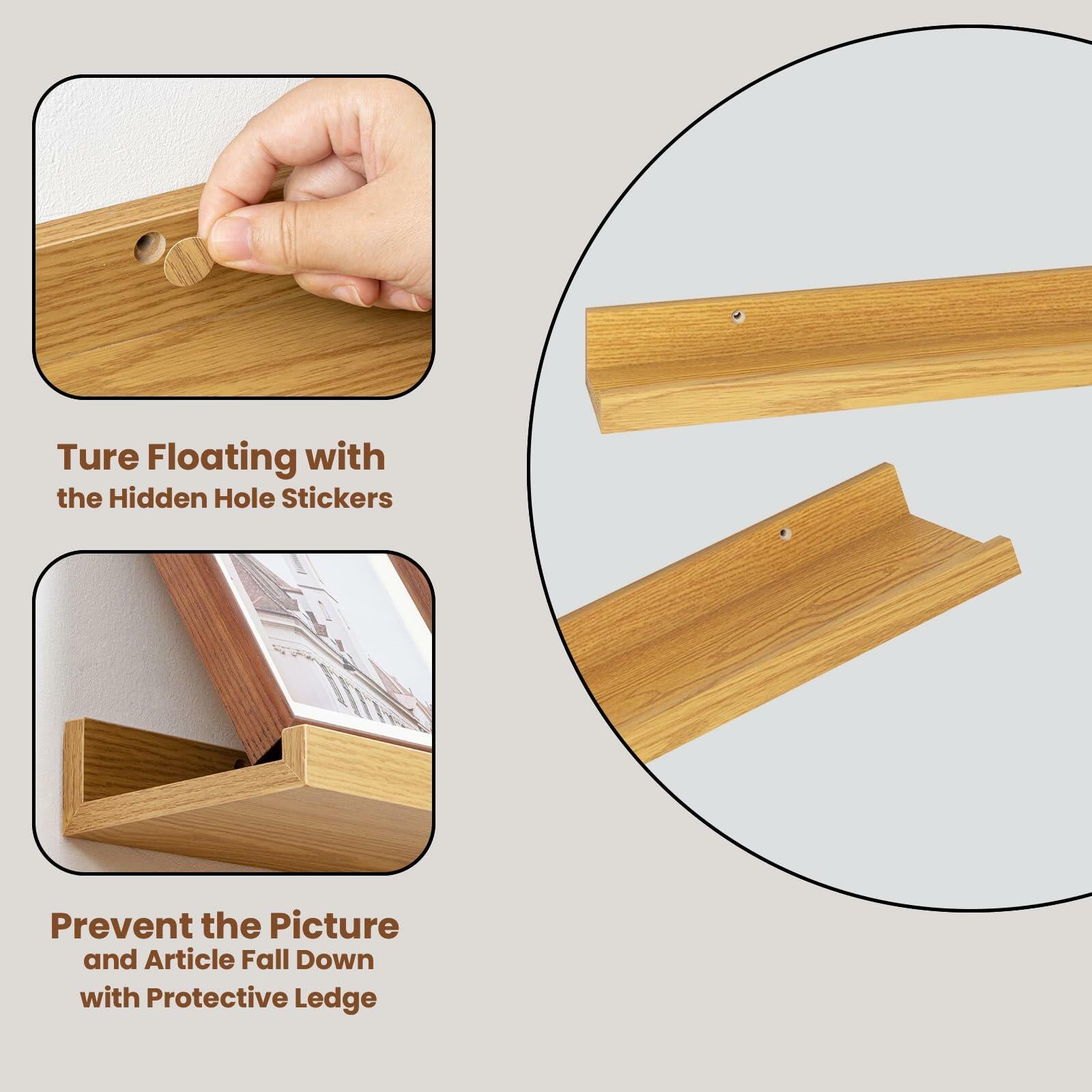 Ture Floating with
the Hidden Hole Stickers

Prevent the Picture
and Article Fall Down
with Protective Ledge