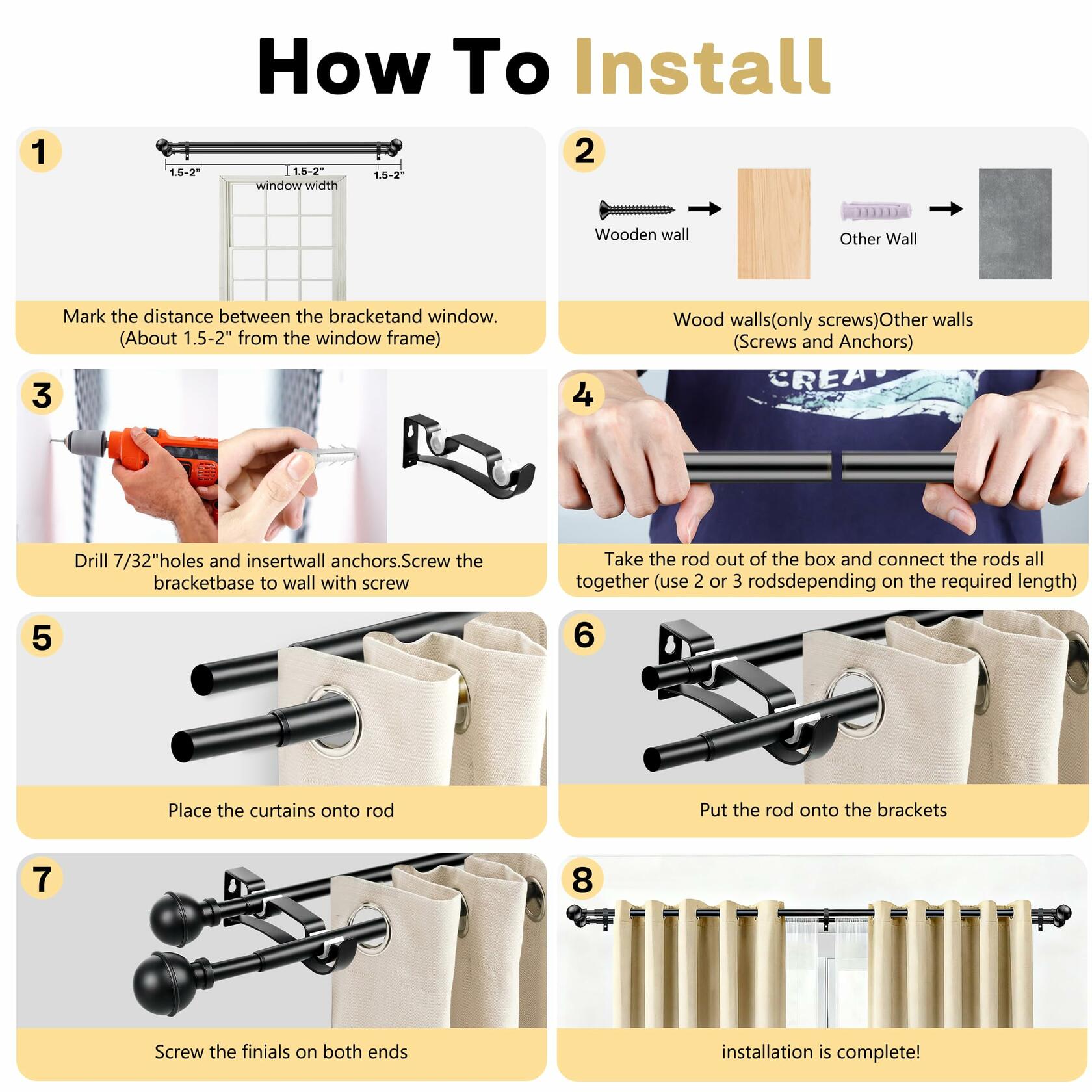 How To Install

1

1.5-2"

1.5-2"

1.5-2"

window width

Mark the distance between the bracketand window. (About 1.5-2" from the window frame)

2

Wooden wall

Other Wall

Wood walls(only screws)Other walls (Screws and Anchors)

3

Drill 7/32"holes and insertwall anchors.Screw the bracketbase to wall with screw

4

CREA

Take the rod out of the box and connect the rods all together (use 2 or 3 rodsdepending on the required length)

5

Place the curtains onto rod

6

Put the rod onto the brackets

7

Screw the finials on both ends

8

installation is complete!