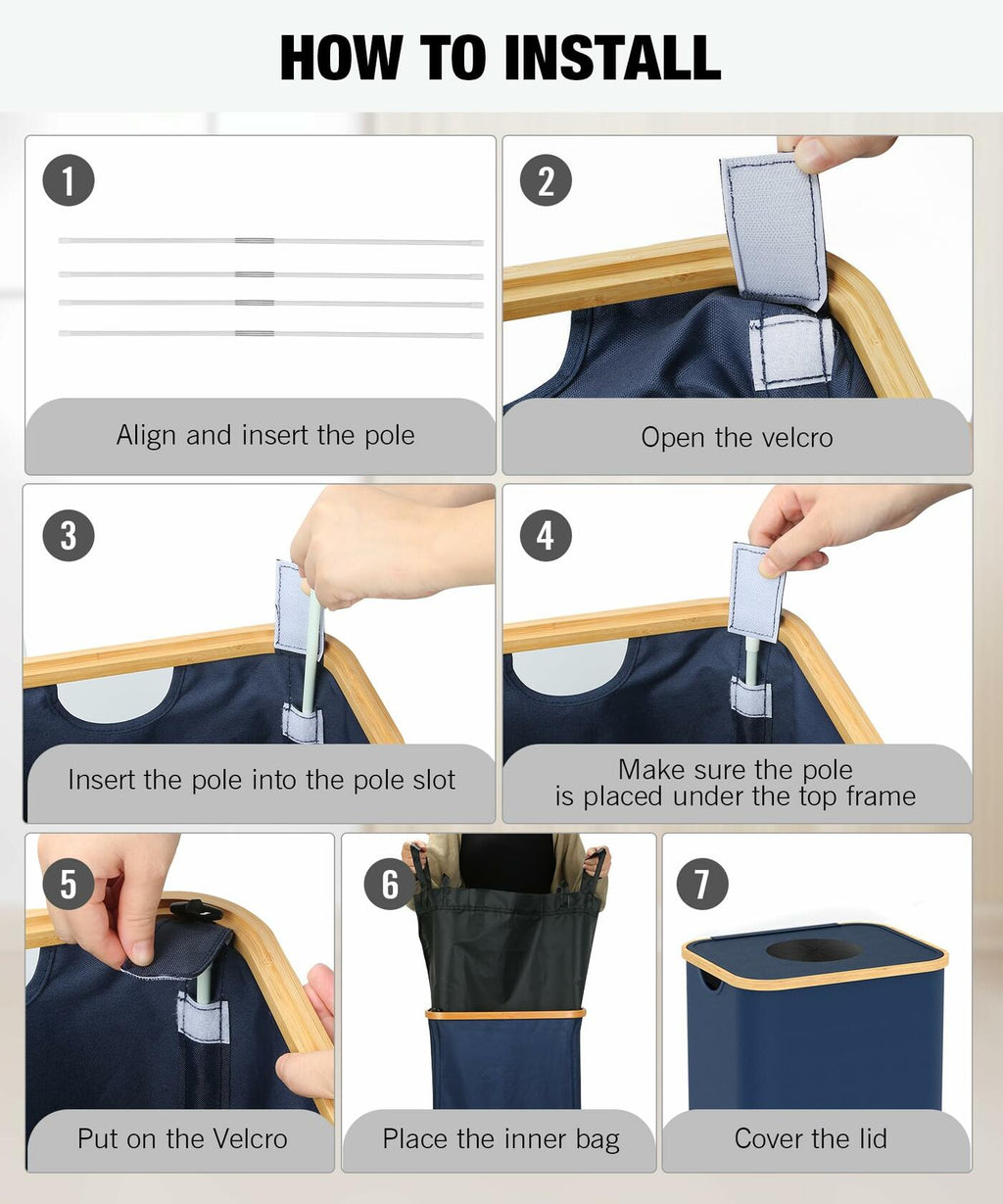 HOW TO INSTALL

1
Align and insert the pole

2
Open the velcro

3
Insert the pole into the pole slot

4
Make sure the pole is placed under the top frame

5
Put on the Velcro

6
Place the inner bag

7
Cover the lid