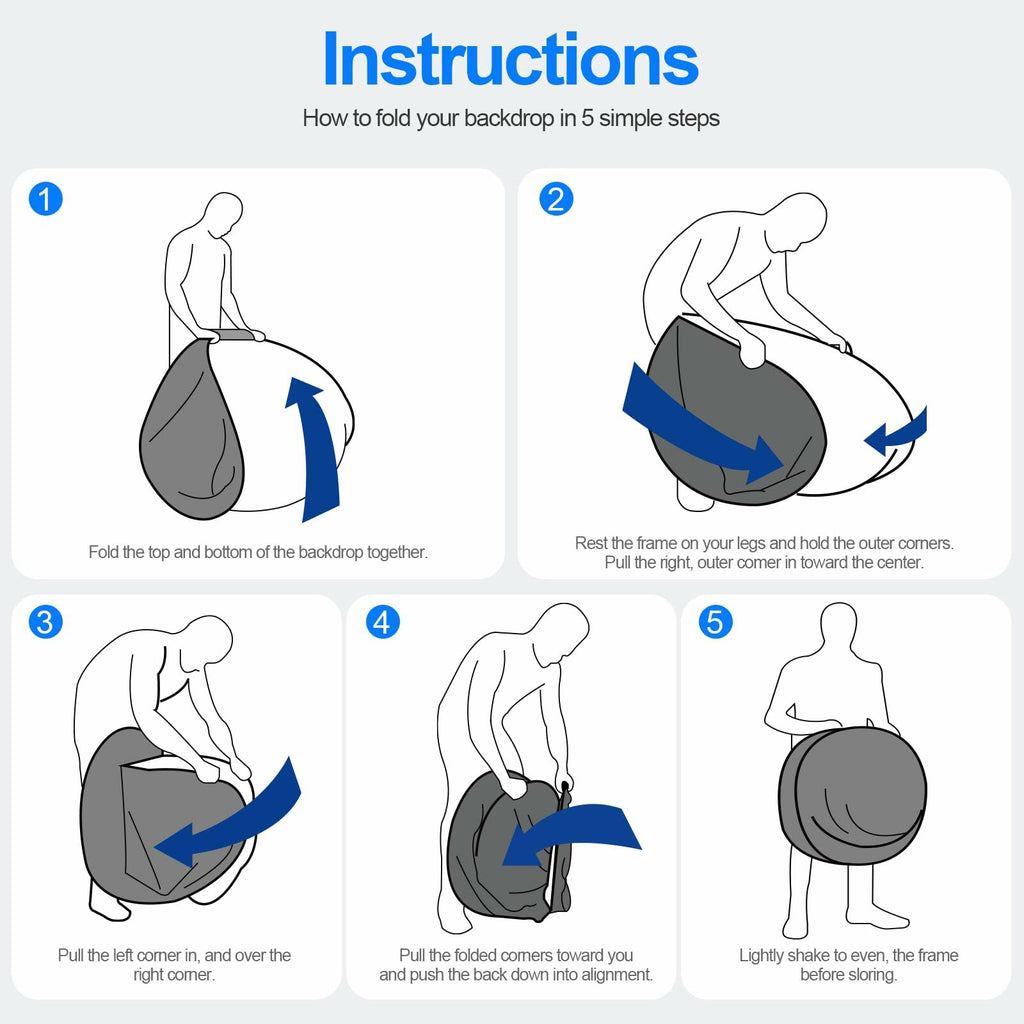 Instructions

How to fold your backdrop in 5 simple steps

1

Fold the top and bottom of the backdrop together.

2

Rest the frame on your legs and hold the outer corners. Pull the right, outer corner in toward the center.

3

Pull the left corner in, and over the right corner.

4

Pull the folded corners toward you and push the back down into alignment.

5

Lightly shake to even, the frame before sloring.