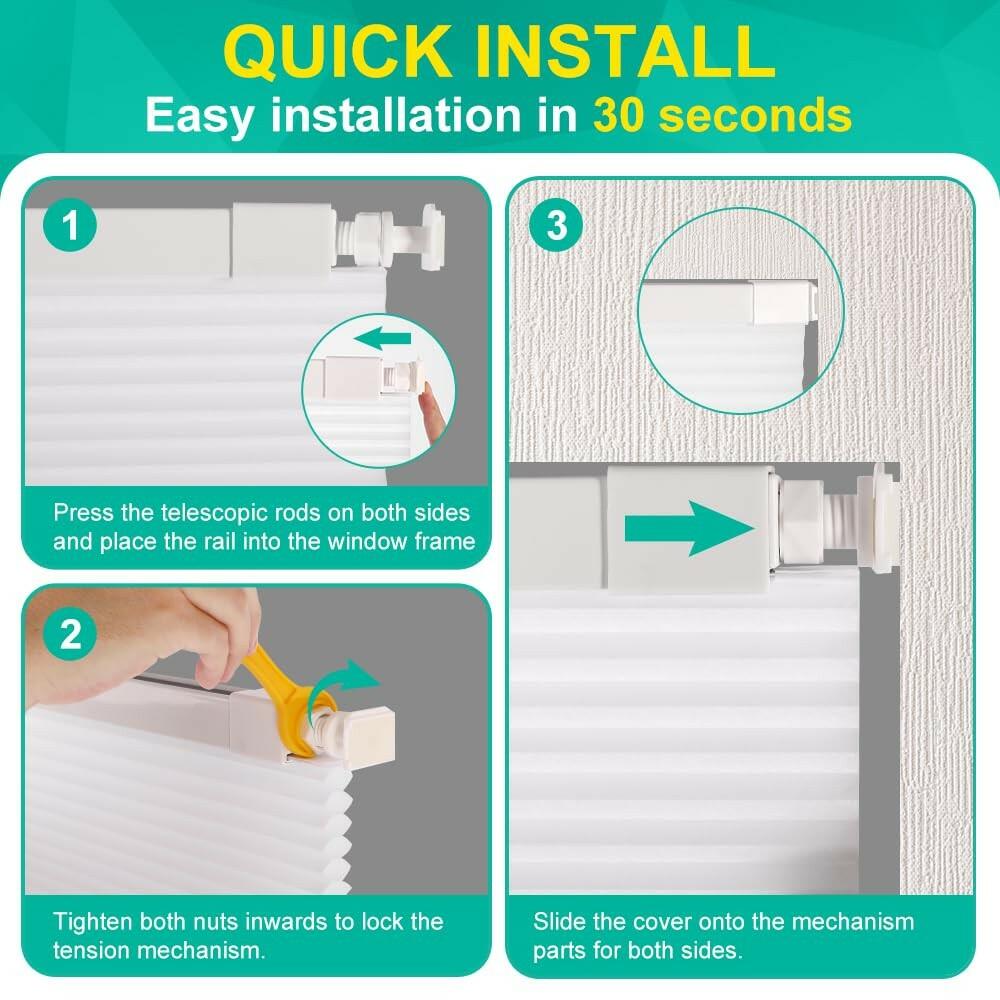 QUICK INSTALL
Easy installation in 30 seconds

1

Press the telescopic rods on both sides and place the rail into the window frame

2

Tighten both nuts inwards to lock the tension mechanism.

3

Slide the cover onto the mechanism parts for both sides.