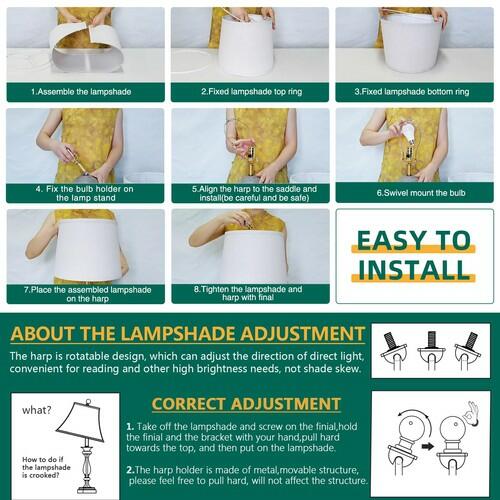 1.Assemble the lampshade

2.Fixed lampshade top ring

3.Fixed lampshade bottom ring

4. Fix the bulb holder on the lamp stand

5.Align the harp to the saddle and install(be careful and be safe)

6.Swivel mount the bulb

7.Place the assembled lampshade on the harp

8.Tighten the lampshade and harp with final

EASY TO INSTALL

ABOUT THE LAMPSHADE ADJUSTMENT

The harp is rotatable design, which can adjust the direction of direct light, convenient for reading and other high brightness needs, not shade skew.

what?

How to do if the lampshade is crooked?

CORRECT ADJUSTMENT

1. Take off the lampshade and screw on the finial,hold the finial and the bracket with your hand,pull hard towards the top, and then put on the lampshade.

2.The harp holder is made of metal,movable structure, please feel free to pull hard, will not affect the structure.