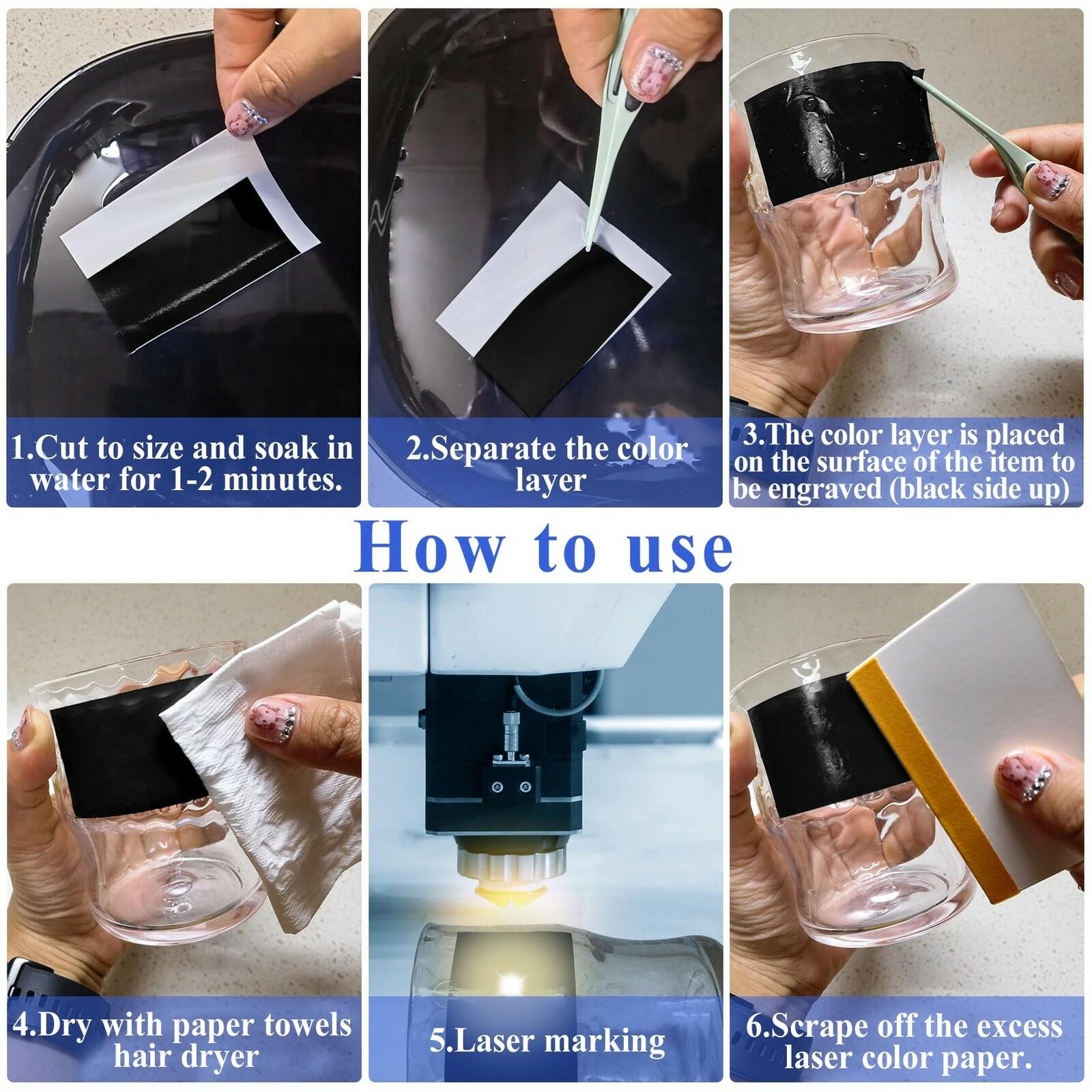 1.Cut to size and soak in water for 1-2 minutes.

2.Separate the color layer

3.The color layer is placed on the surface of the item to be engraved (black side up)

How to use

4.Dry with paper towels hair dryer

5.Laser marking

6.Scrape off the excess laser color paper.