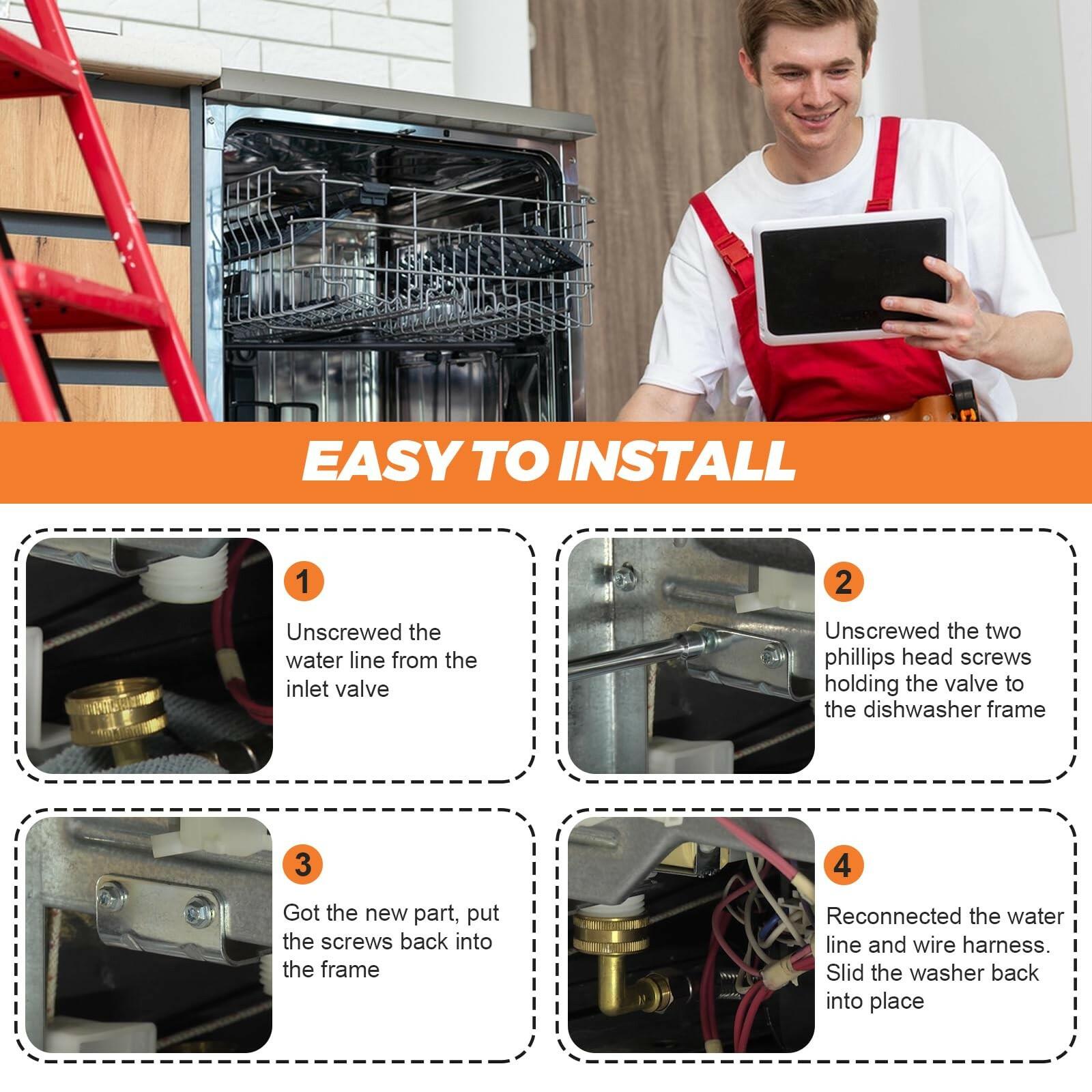 EASY TO INSTALL

1
Unscrewed the water line from the inlet valve

2
Unscrewed the two phillips head screws holding the valve to the dishwasher frame

3
Got the new part, put the screws back into the frame

4
Reconnected the water line and wire harness. Slid the washer back into place