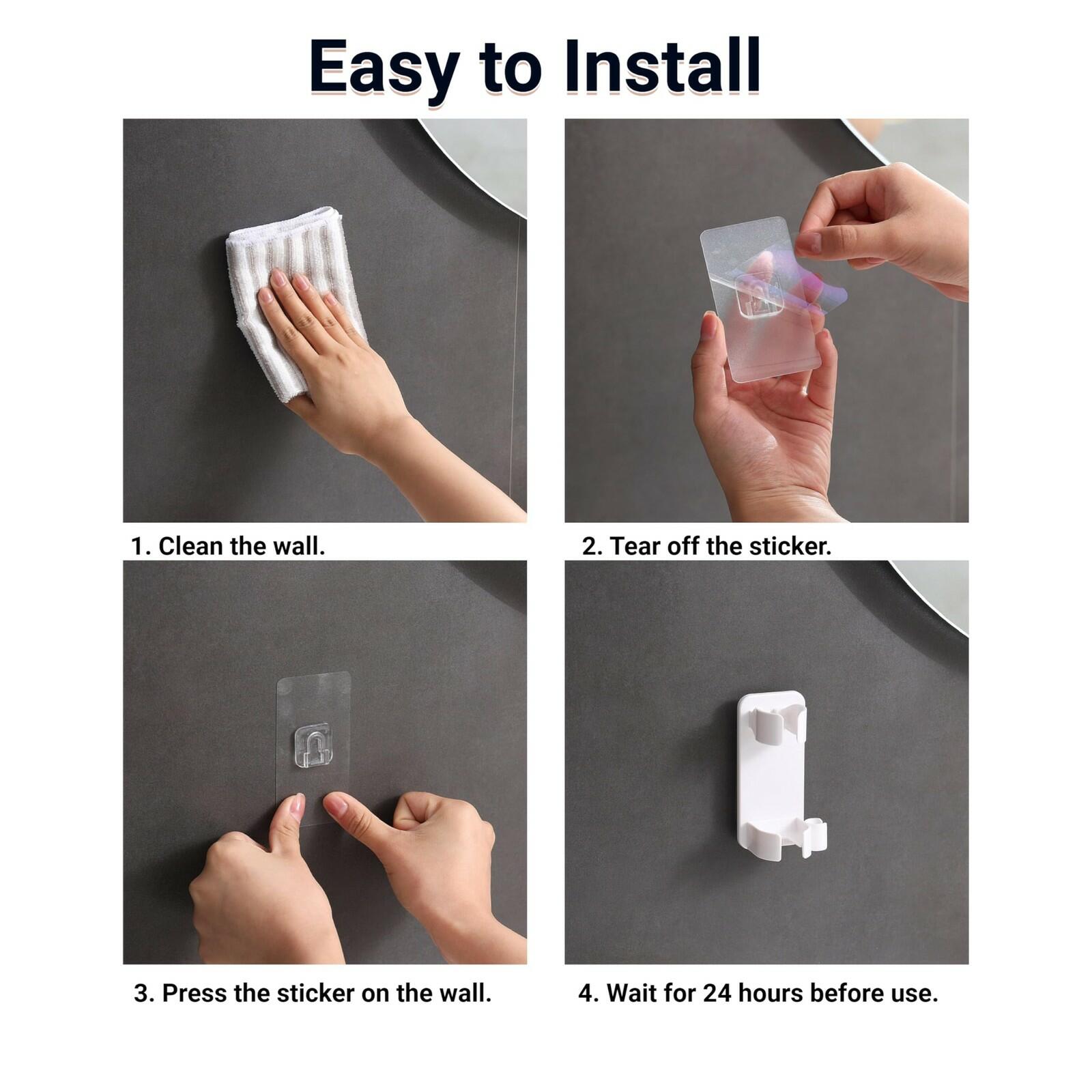 Easy to Install

1. Clean the wall.

2. Tear off the sticker.

3. Press the sticker on the wall.

4. Wait for 24 hours before use.