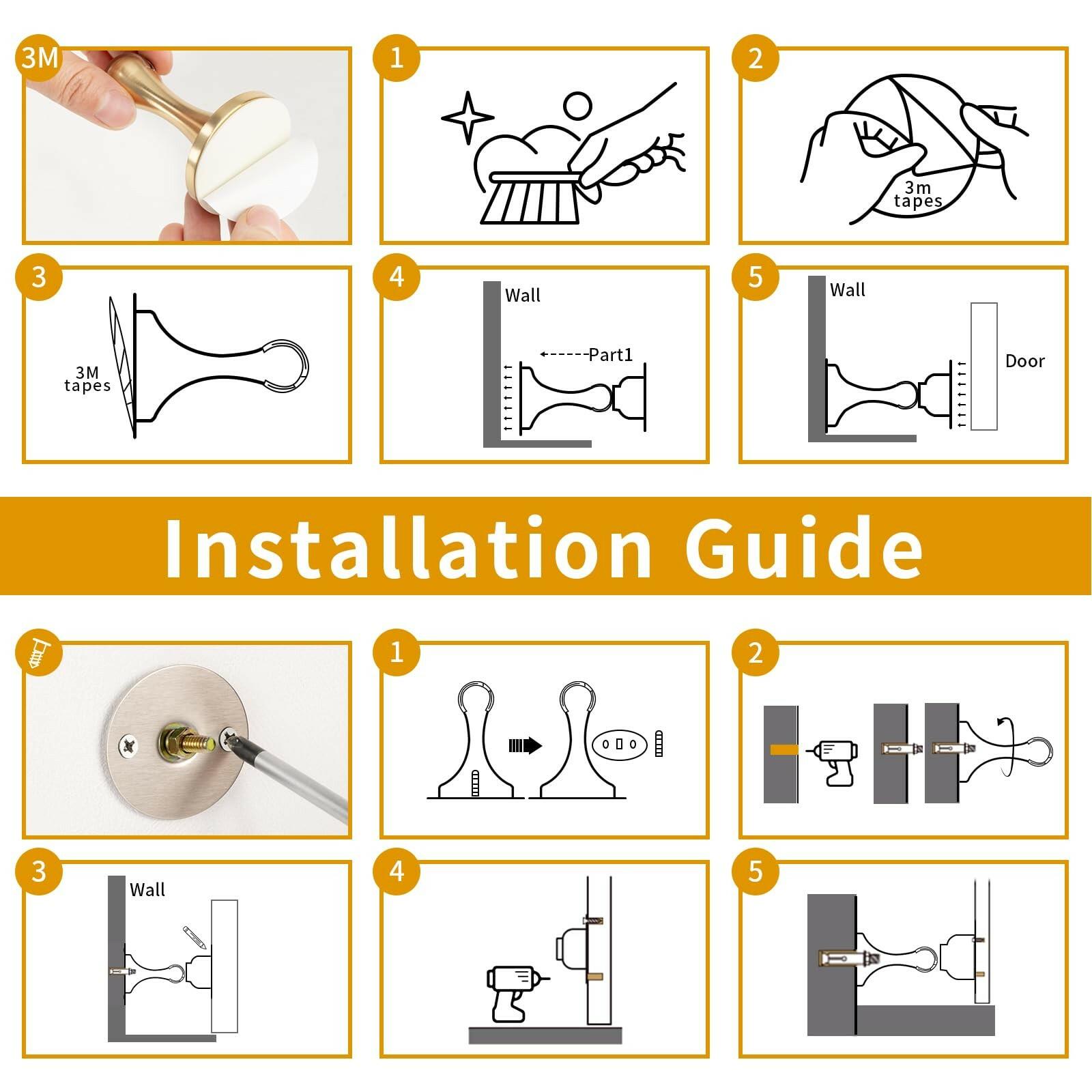 3M

1

2

3m tapes

3

3M tapes

4

Wall

Part1

5

Wall

Door

Installation Guide

1

2

3

Wall

4

5