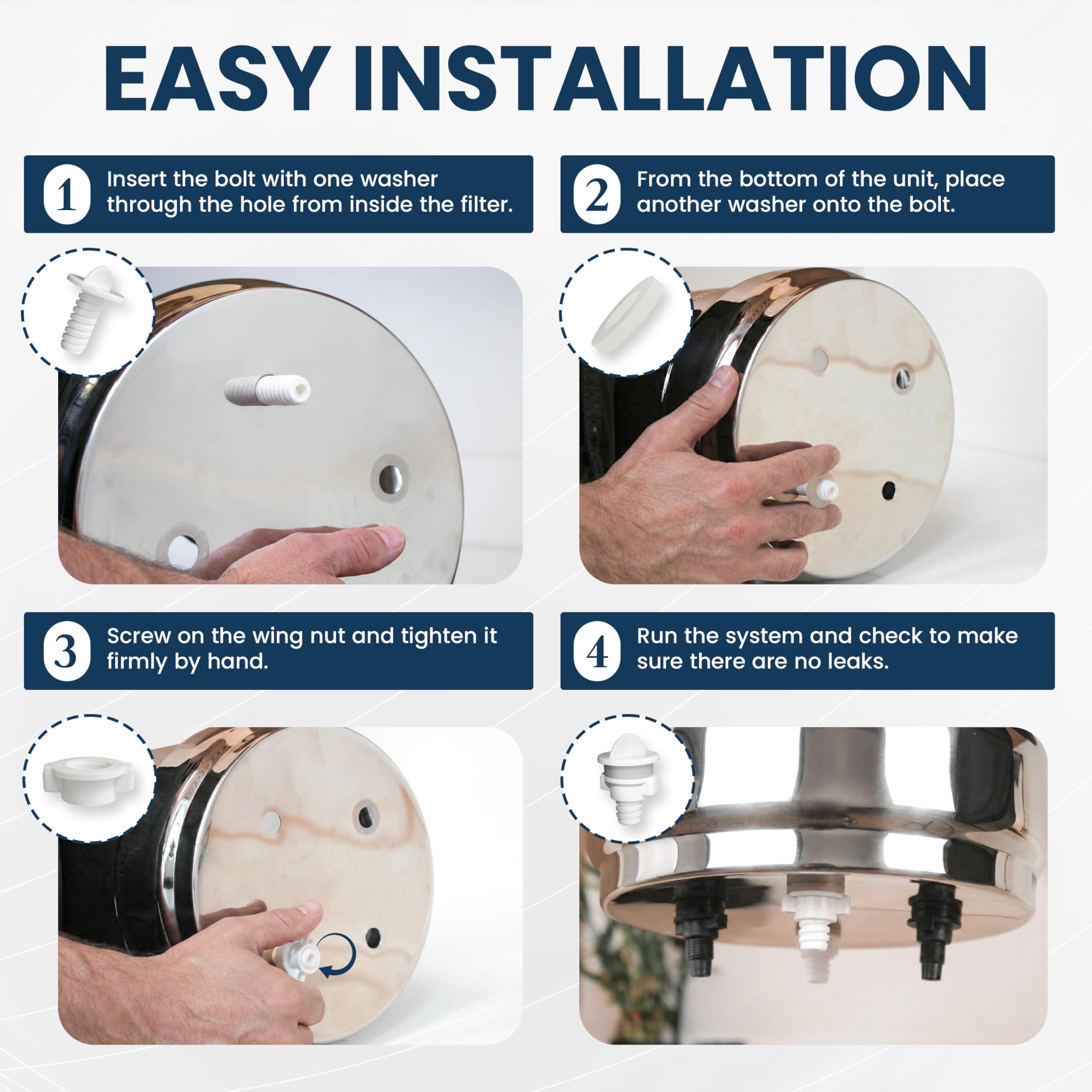 EASY INSTALLATION

1 Insert the bolt with one washer through the hole from inside the filter.

2 From the bottom of the unit, place another washer onto the bolt.

3 Screw on the wing nut and tighten it firmly by hand.

4 Run the system and check to make sure there are no leaks.