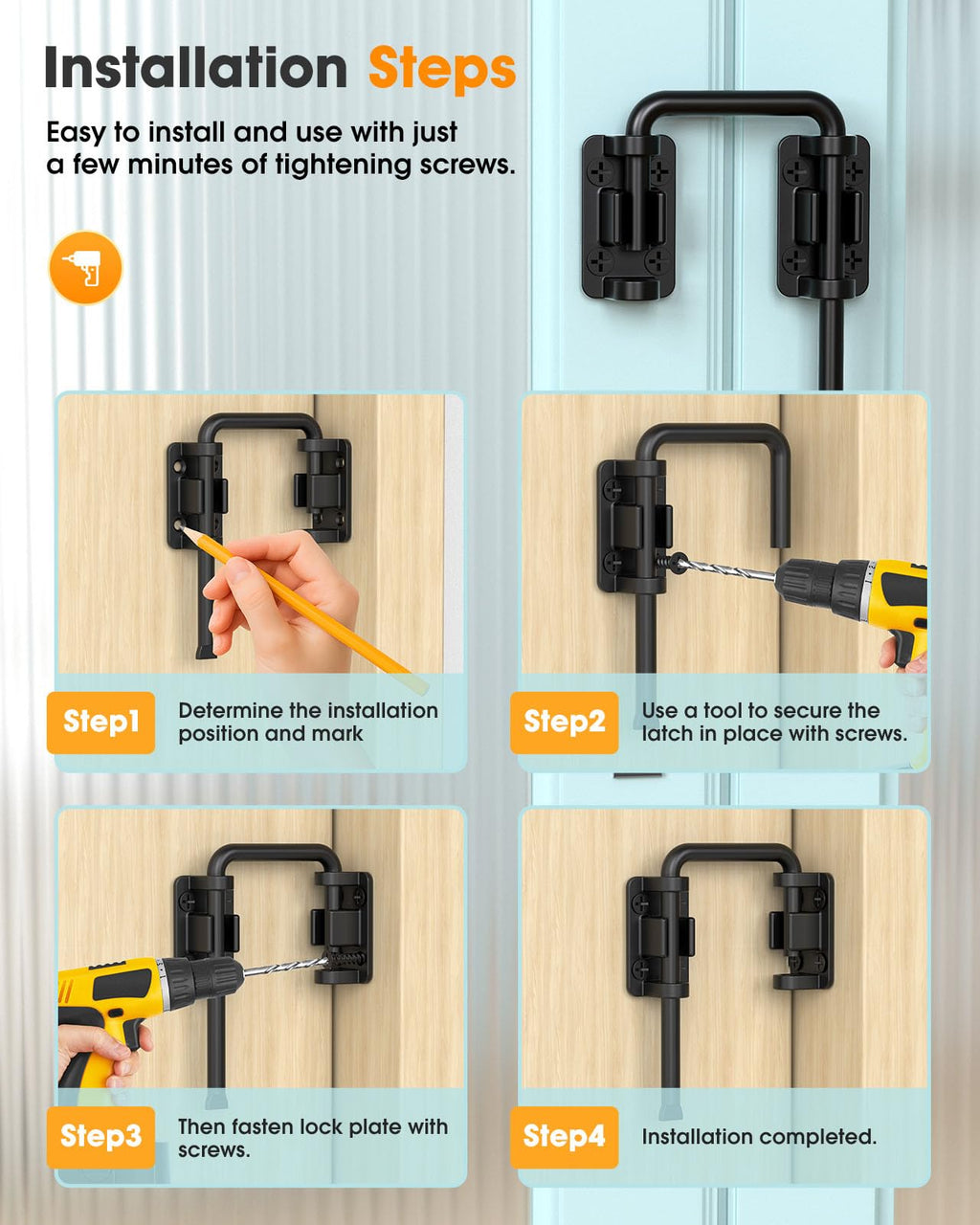 Installation Steps

Easy to install and use with just a few minutes of tightening screws.

Step1
Determine the installation position and mark

Step2
Use a tool to secure the latch in place with screws.

Step3
Then fasten lock plate with screws.

Step4
Installation completed.